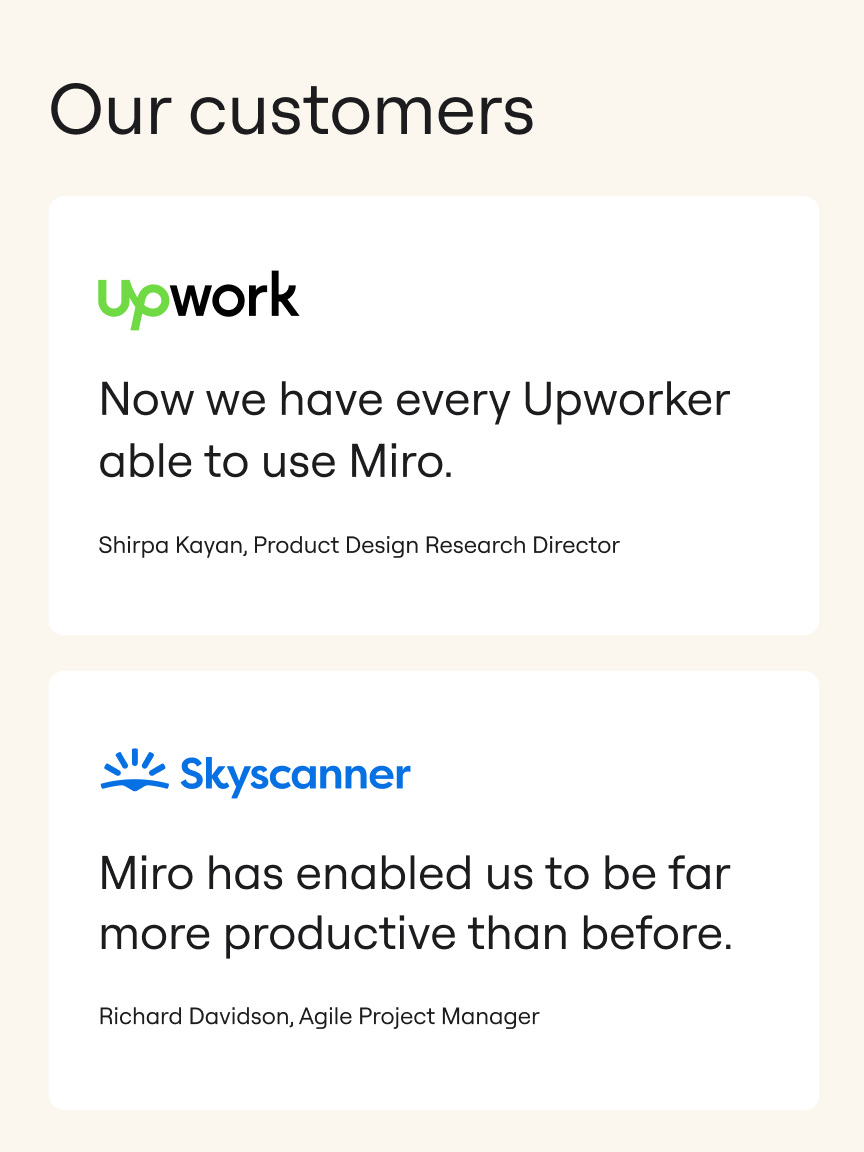 Our customers

upwork

Now we have every Upworker able to use Miro.

Shirpa Kayan, Product Design Research Director

Skyscanner

Miro has enabled us to be far more productive than before.

Richard Davidson, Agile Project Manager